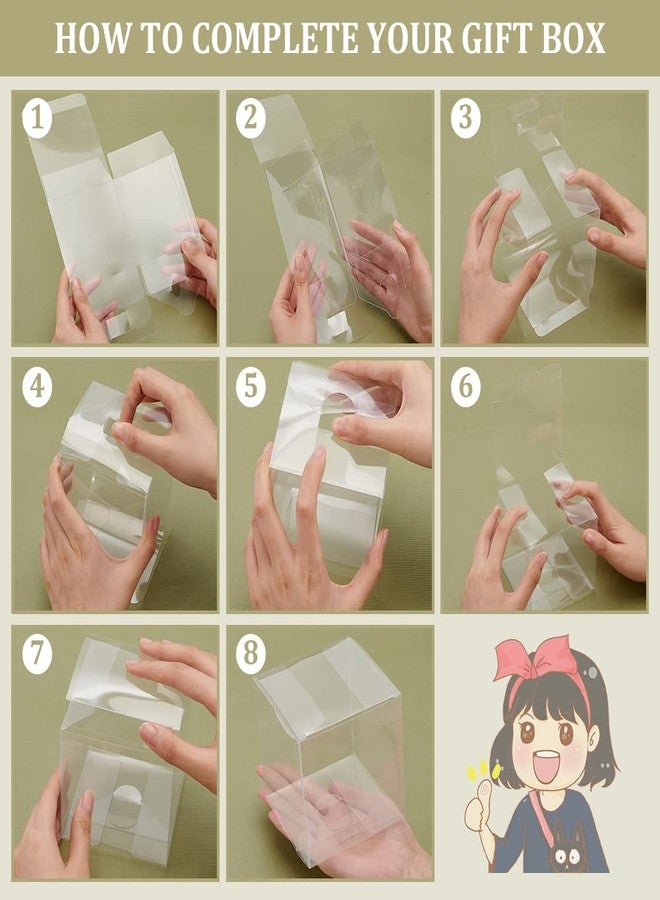 HOW TO COMPLETE YOUR GIFT BOX

1

2

3

4

5

6

7

8